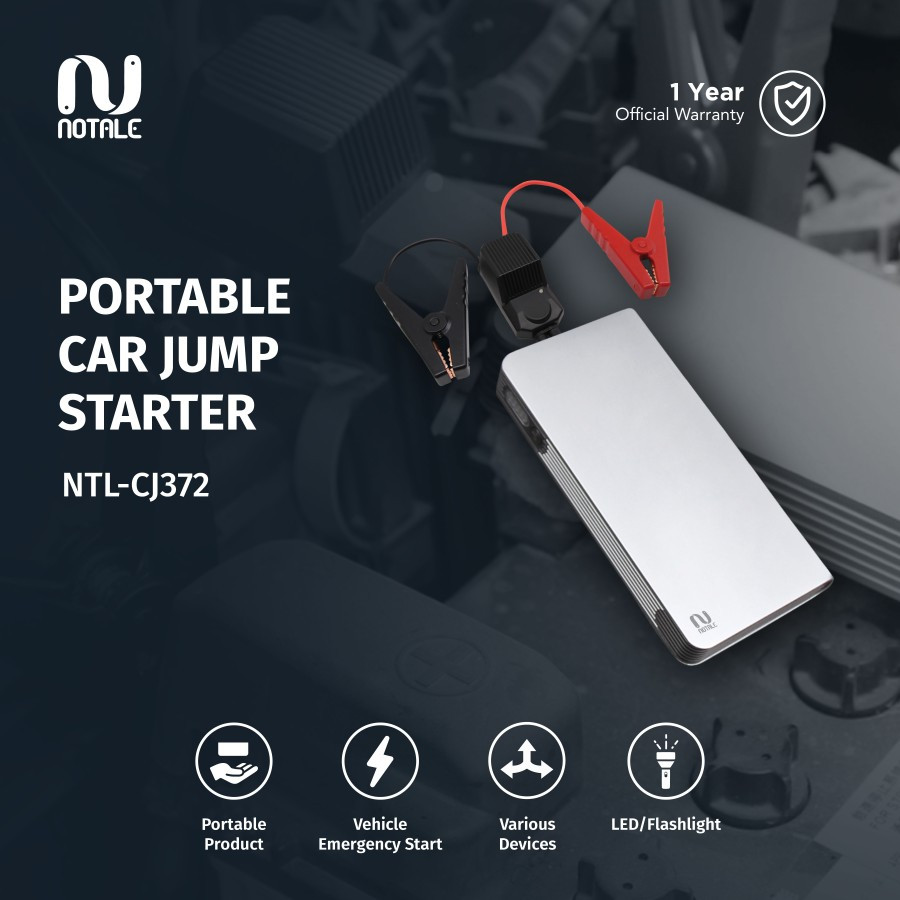 NOTALE

1 Year
Official Warranty

PORTABLE CAR JUMP STARTER

NTL-CJ372

NOTALE

Portable Product

Vehicle Emergency Start

Various Devices

LED/Flashlight